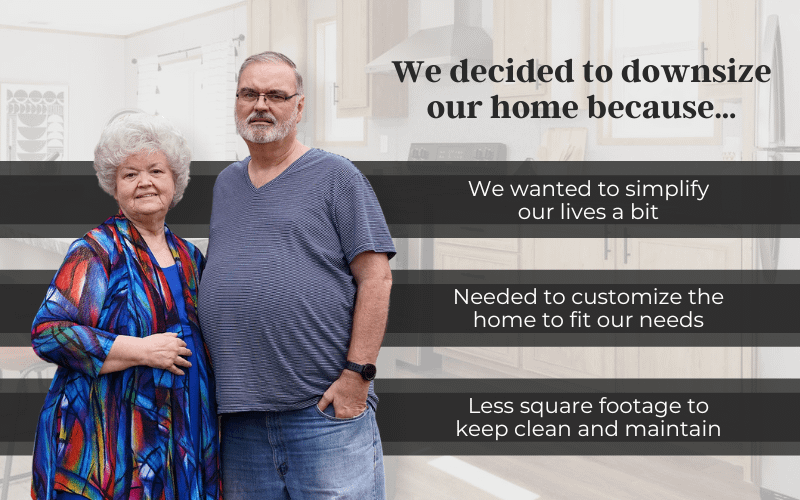 We decided to downsize our home because...

We wanted to simplify our lives a bit

Needed to customize the home to fit our needs

Less square footage to keep clean and maintain